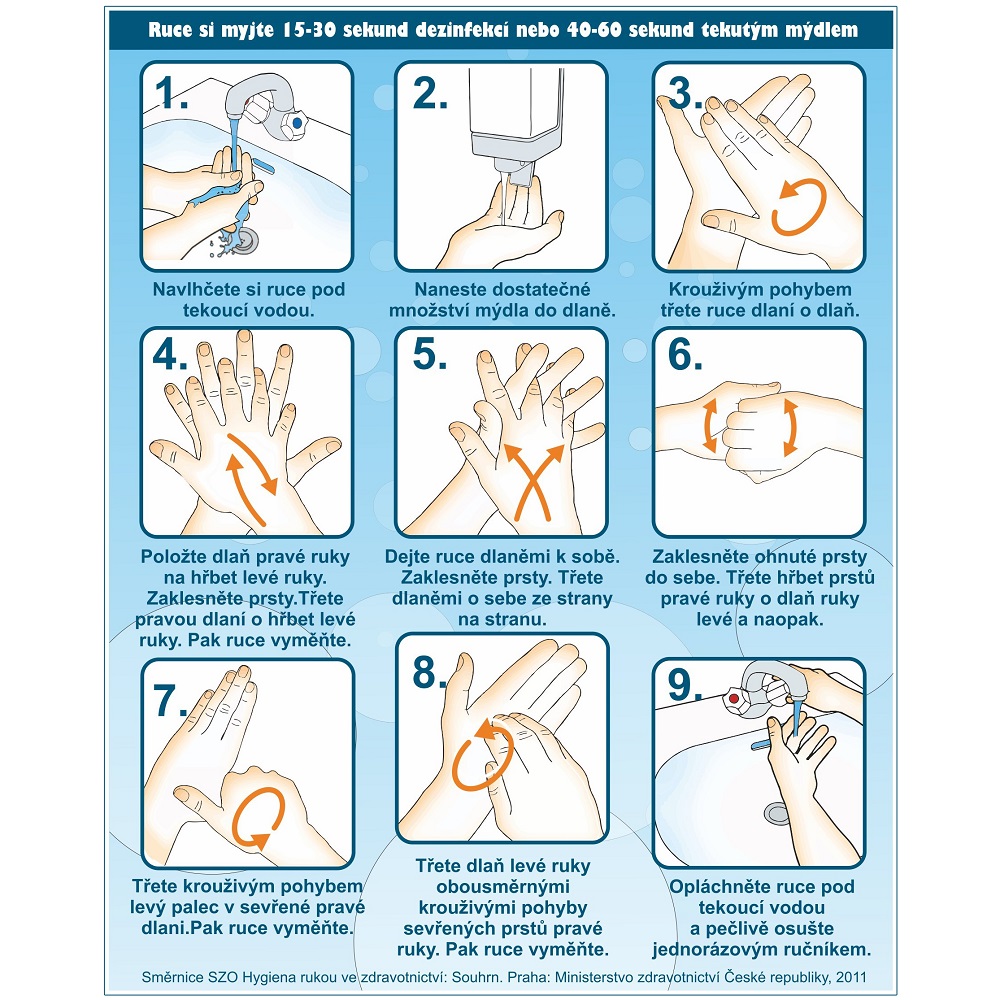 Ruce si myjte 15-30 sekund dezinfekcí nebo 40-60 sekund tekutým mýdlem

1.

Navlhčete si ruce pod tekoucí vodou.

2.

Naneste dostatečné množství mýdla do dlaně.

3.

Krouživým pohybem třete ruce dlaní o dlaň.

4.

Položte dlaň pravé ruky na hřbet levé ruky. Zaklesněte prsty.Třete pravou dlaní o hřbet levé ruky. Pak ruce vyměňte.

5.

Dejte ruce dlaněmi k sobě. Zaklesněte prsty. Třete dlaněmi o sebe ze strany na stranu.

6.

Zaklesněte ohnuté prsty do sebe. Třete hřbet prstů pravé ruky o dlaň ruky levé a naopak.

7.

Třete krouživým pohybem levý palec v sevřené pravé dlani.Pak ruce vyměňte.

8.

Třete dlaň levé ruky obousměrnými krouživými pohyby sevřených prstů pravé ruky. Pak ruce vyměňte.

9.

Opláchněte ruce pod tekoucí vodou a pečlivě osušte jednorázovým ručníkem.

Směrnice SZO Hygiena rukou ve zdravotnictví: Souhrn. Praha: Ministerstvo zdravotnictví České republiky, 2011